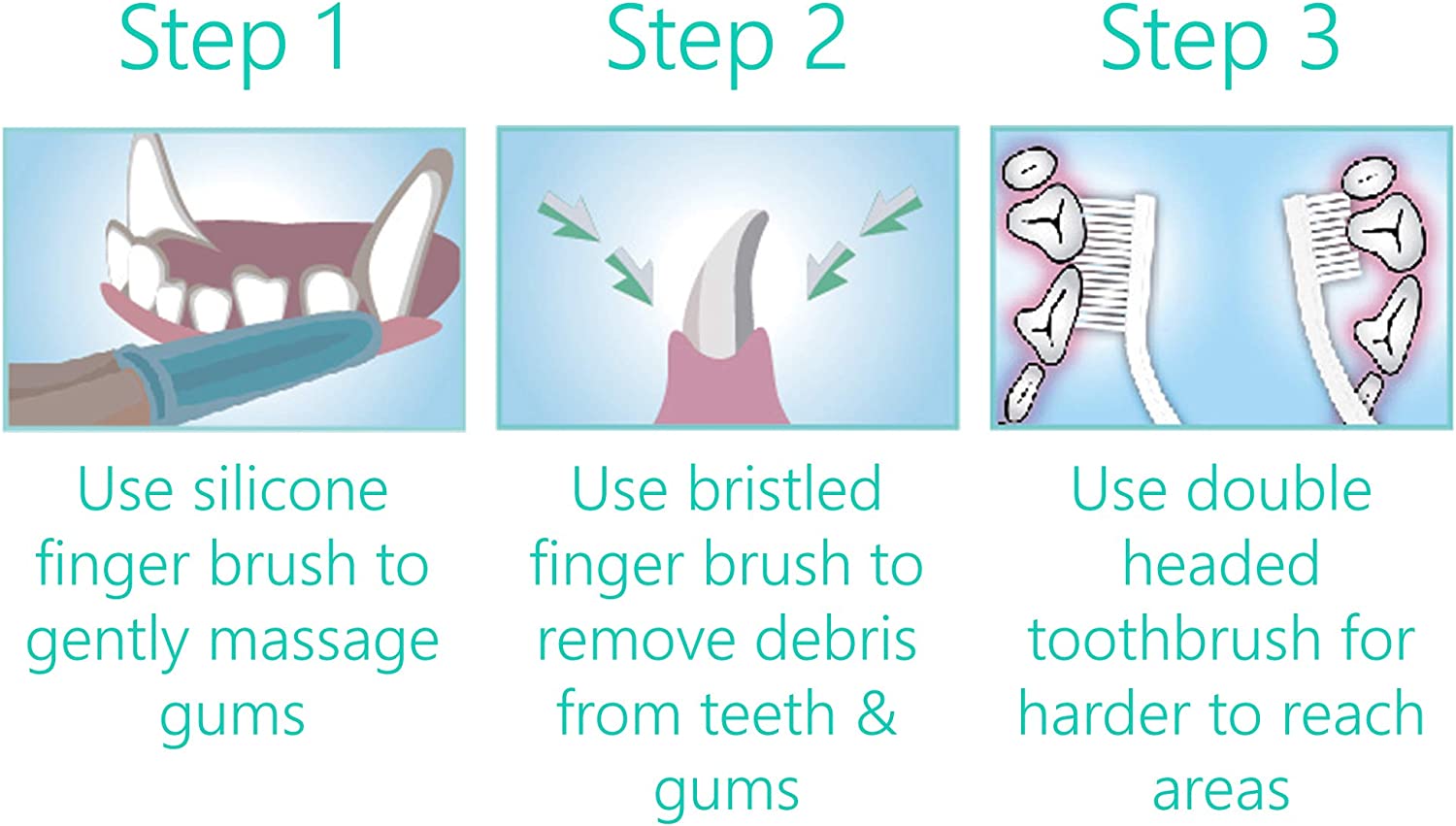 Step 1

Use silicone finger brush to gently massage gums

Step 2

Use bristled finger brush to remove debris from teeth & gums

Step 3

Use double headed toothbrush for harder to reach areas